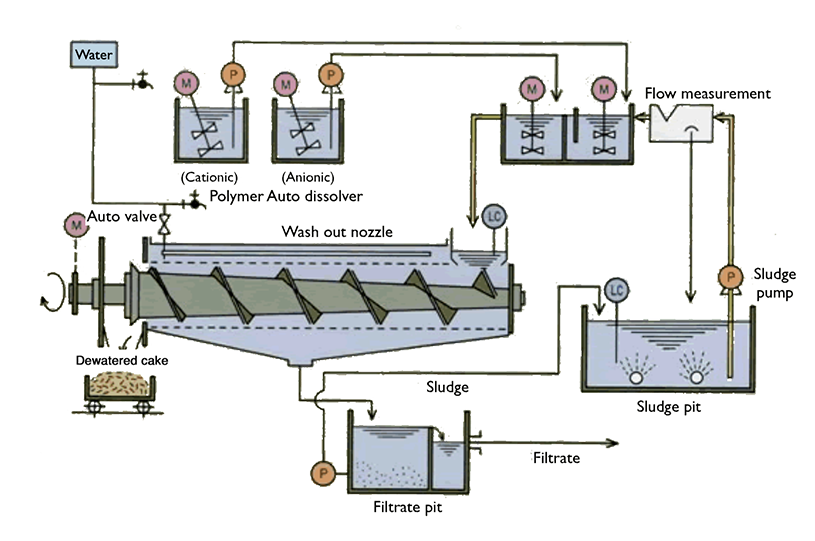 Water

M P M P

M M

Flow measurement

(Cationic) (Anionic)

Polymer Auto dissolver

M

Auto valve

Wash out nozzle

LC

LC

P

Sludge pump

Dewatered cake

Sludge

Sludge pit

P

Filtrate

Filtrate pit