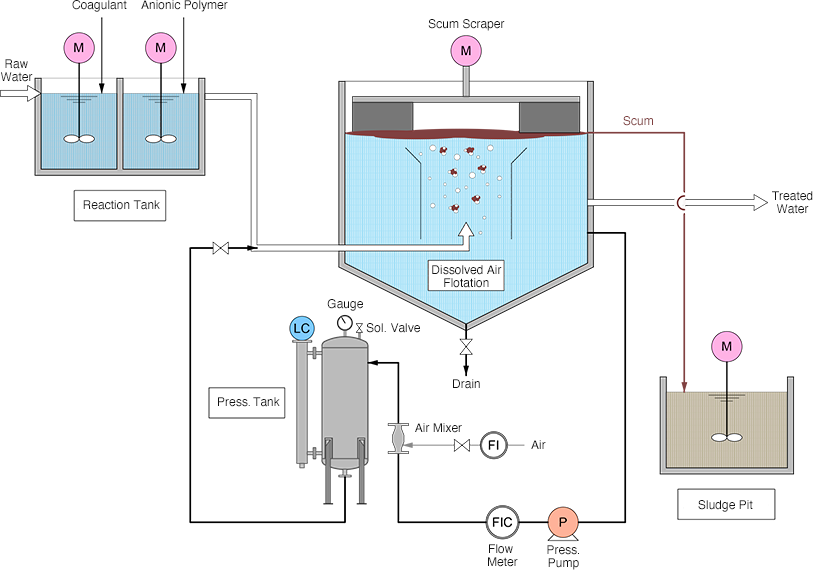 Coagulant
Anionic Polymer
M
M
Raw Water
Reaction Tank
Scum Scraper
M
Scum
Treated Water
Dissolved Air Flotation
Drain
Gauge
LC
Sol. Valve
Press. Tank
Air Mixer
FI
Air
M
Sludge Pit
FIC
Flow Meter
P
Press. Pump